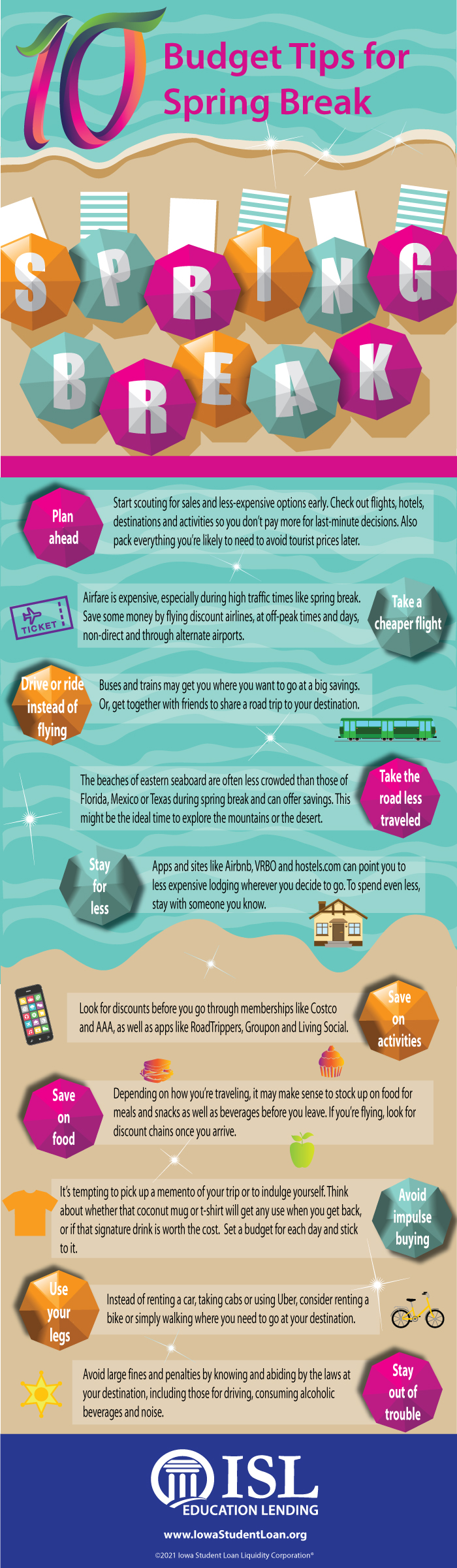 10 Budget Tips for Spring Break

SPRING BREAK

Plan ahead

Start scouting for sales and less-expensive options early. Check out flights, hotels, destinations and activities so you don't pay more for last-minute decisions. Also pack everything you're likely to need to avoid tourist prices later.

TICKET

Airfare is expensive, especially during high traffic times like spring break. Save some money by flying discount airlines, at off-peak times and days, non-direct and through alternate airports.

Take a cheaper flight

Drive or ride instead of flying

Buses and trains may get you where you want to go at a big savings. Or, get together with friends to share a road trip to your destination.

The beaches of eastern seaboard are often less crowded than those of Florida, Mexico or Texas during spring break and can offer savings. This might be the ideal time to explore the mountains or the desert.

Take the road less traveled

Stay for less

Apps and sites like Airbnb, VRBO and hostels.com can point you to less expensive lodging wherever you decide to go. To spend even less, stay with someone you know.

Look for discounts before you go through memberships like Costco and AAA, as well as apps like RoadTrippers, Groupon and Living Social.

Save on activities

Save on food

Depending on how you're traveling, it may make sense to stock up on food for meals and snacks as well as beverages before you leave. If you're flying, look for discount chains once you arrive.

It's tempting to pick up a memento of your trip or to indulge yourself. Think about whether that coconut mug or t-shirt will get any use when you get back, or if that signature drink is worth the cost. Set a budget for each day and stick to it.

Avoid impulse buying

Use your legs

Instead of renting a car, taking cabs or using Uber, consider renting a bike or simply walking where you need to go at your destination.

Avoid large fines and penalties by knowing and abiding by the laws at your destination, including those for driving, consuming alcoholic beverages and noise.

Stay out of trouble

ISL EDUCATION LENDING

www.IowaStudentLoan.org

©2021 Iowa Student Loan Liquidity Corporation®